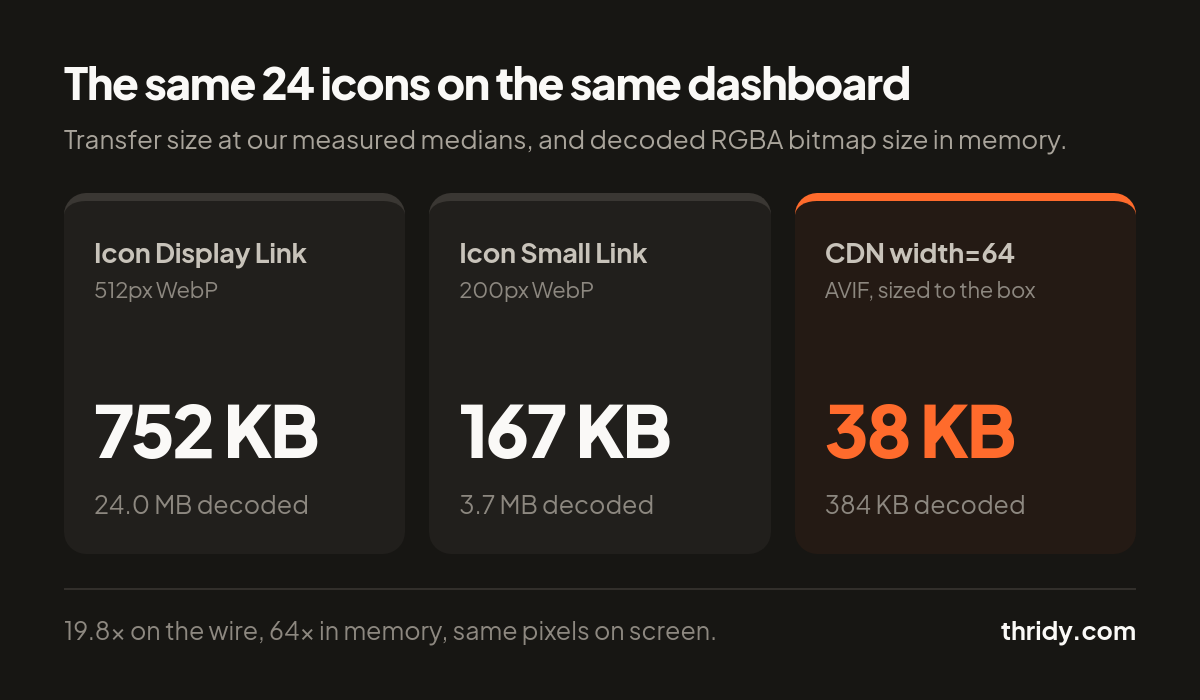 The same 24 icons on the same dashboard

Transfer size at our measured medians, and decoded RGBA bitmap size in memory.

Icon Display Link
512px WebP

752 KB

24.0 MB decoded

Icon Small Link
200px WebP

167 KB

3.7 MB decoded

CDN width=64
AVIF, sized to the box

38 KB

384 KB decoded

19.8× on the wire, 64× in memory, same pixels on screen.

thridy.com